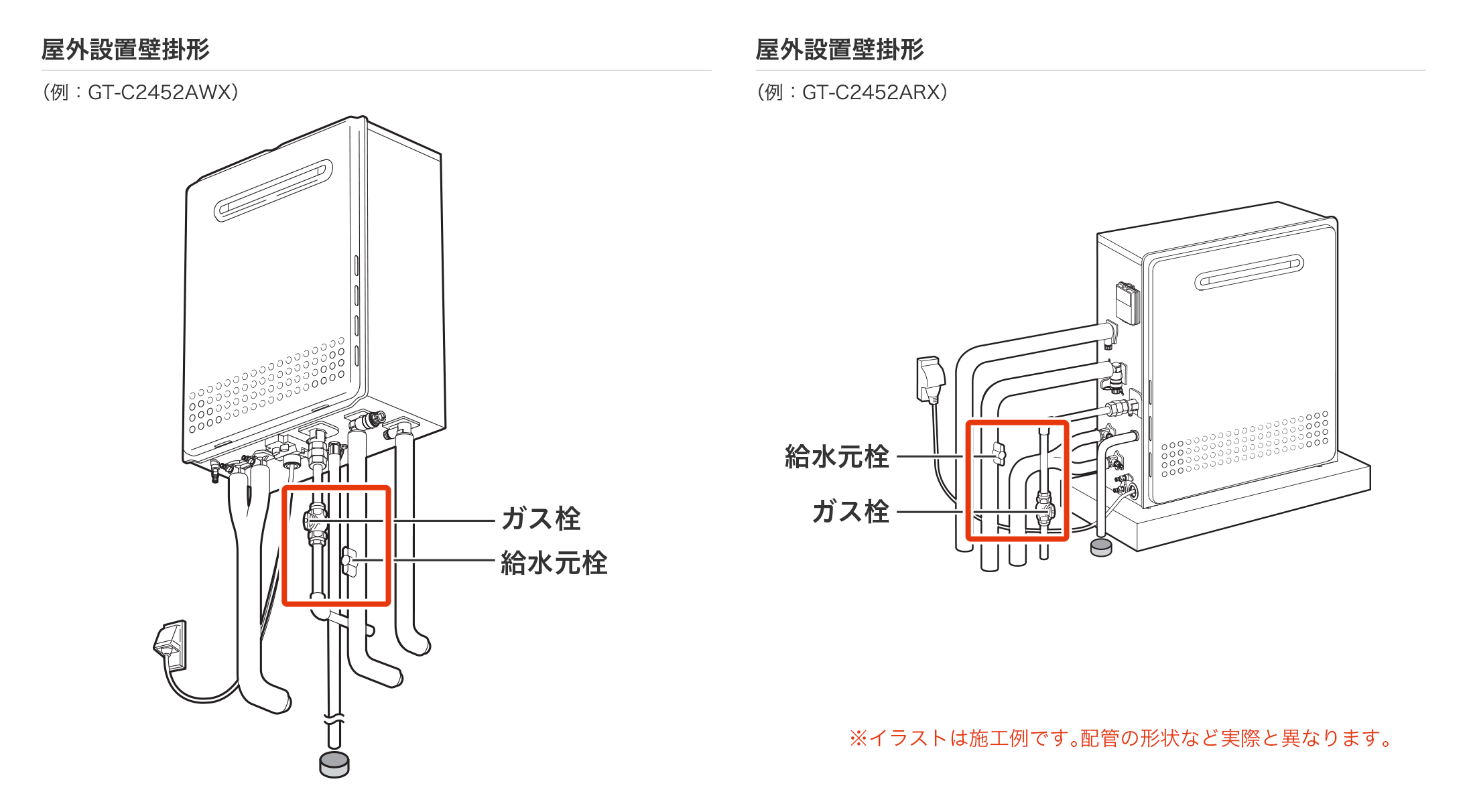 屋外設置壁掛形

（例：GT-C2452AWX）

ガス栓

給水元栓

屋外設置壁掛形

（例：GT-C2452ARX）

給水元栓

ガス栓

※イラストは施工例です。配管の形状など実際と異なります。